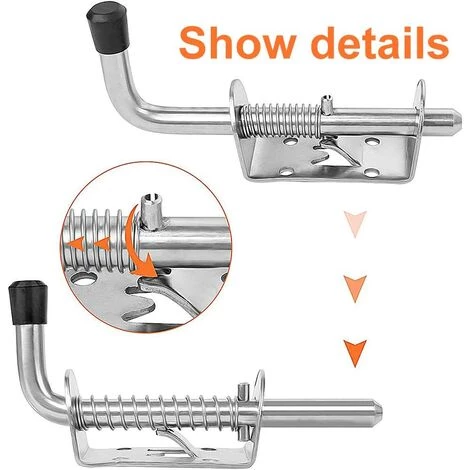 Show details