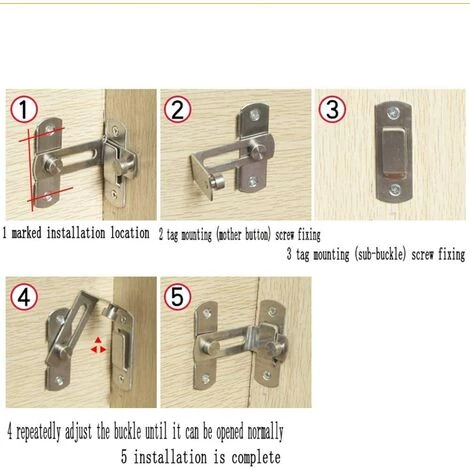 1

2

3

1 marked installation location

2 tag mounting (mother button) screw fixing

3 tag mounting (sub-buckle) screw fixing

4

5

4 repeatedly adjust the buckle until it can be opened normally

5 installation is complete