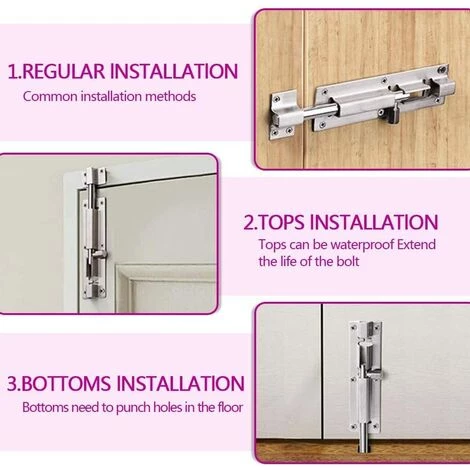 1.REGULAR INSTALLATION
Common installation methods

2.TOPS INSTALLATION
Tops can be waterproof Extend the life of the bolt

3.BOTTOMS INSTALLATION
Bottoms need to punch holes in the floor