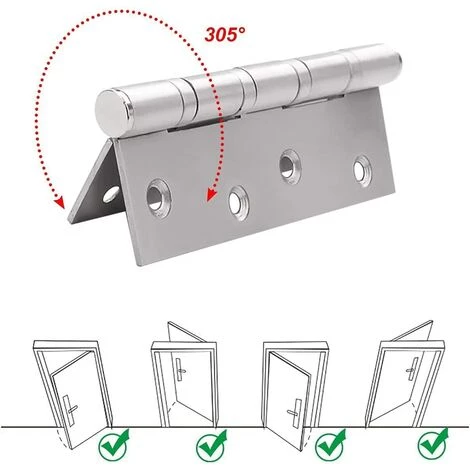 305°