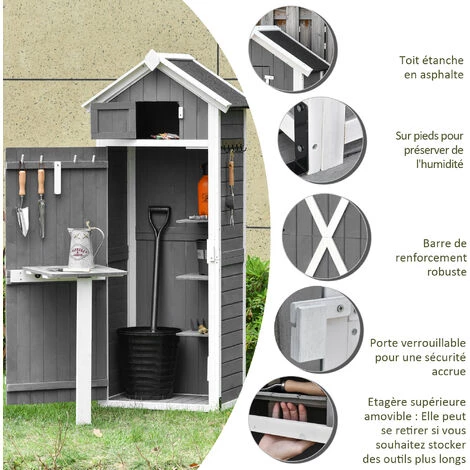 Toit étanche en asphalte

Sur pieds pour préserver de l'humidité

Barre de renforcement robuste

Porte verrouillable pour une sécurité accrue

Etagère supérieure amovible : Elle peut se retirer si vous souhaitez stocker des outils plus longs