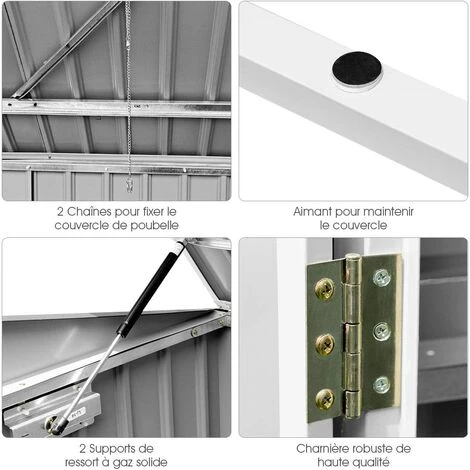 2 Chaînes pour fixer le couvercle de poubelle

Aimant pour maintenir le couvercle

2 Supports de ressort à gaz solide

Charnière robuste de haute qualité