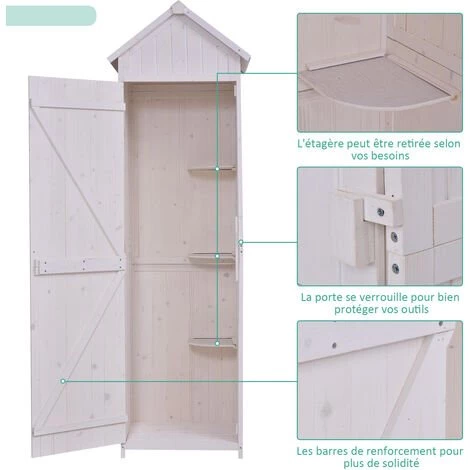 L'étagère peut être retirée selon vos besoins

La porte se verrouille pour bien protéger vos outils

Les barres de renforcement pour plus de solidité