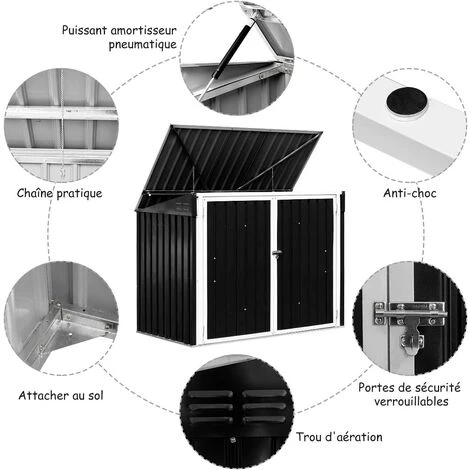 Puissant amortisseur pneumatique

Chaîne pratique

Anti-choc

Attacher au sol

Portes de sécurité verrouillables

Trou d'aération